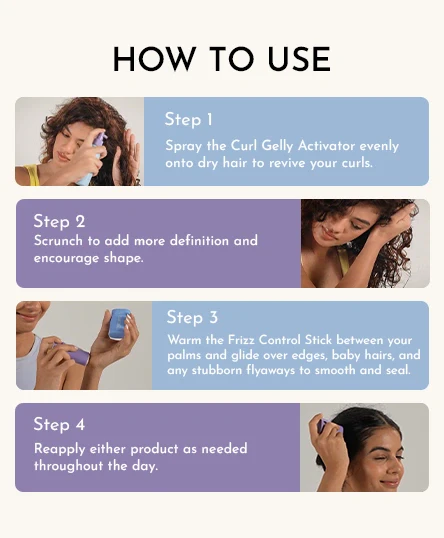 HOW TO USE

Step 1
Spray the Curl Gelly Activator evenly onto dry hair to revive your curls.

Step 2
Scrunch to add more definition and encourage shape.

Step 3
Warm the Frizz Control Stick between your palms and glide over edges, baby hairs, and any stubborn flyaways to smooth and seal.

Step 4
Reapply either product as needed throughout the day.